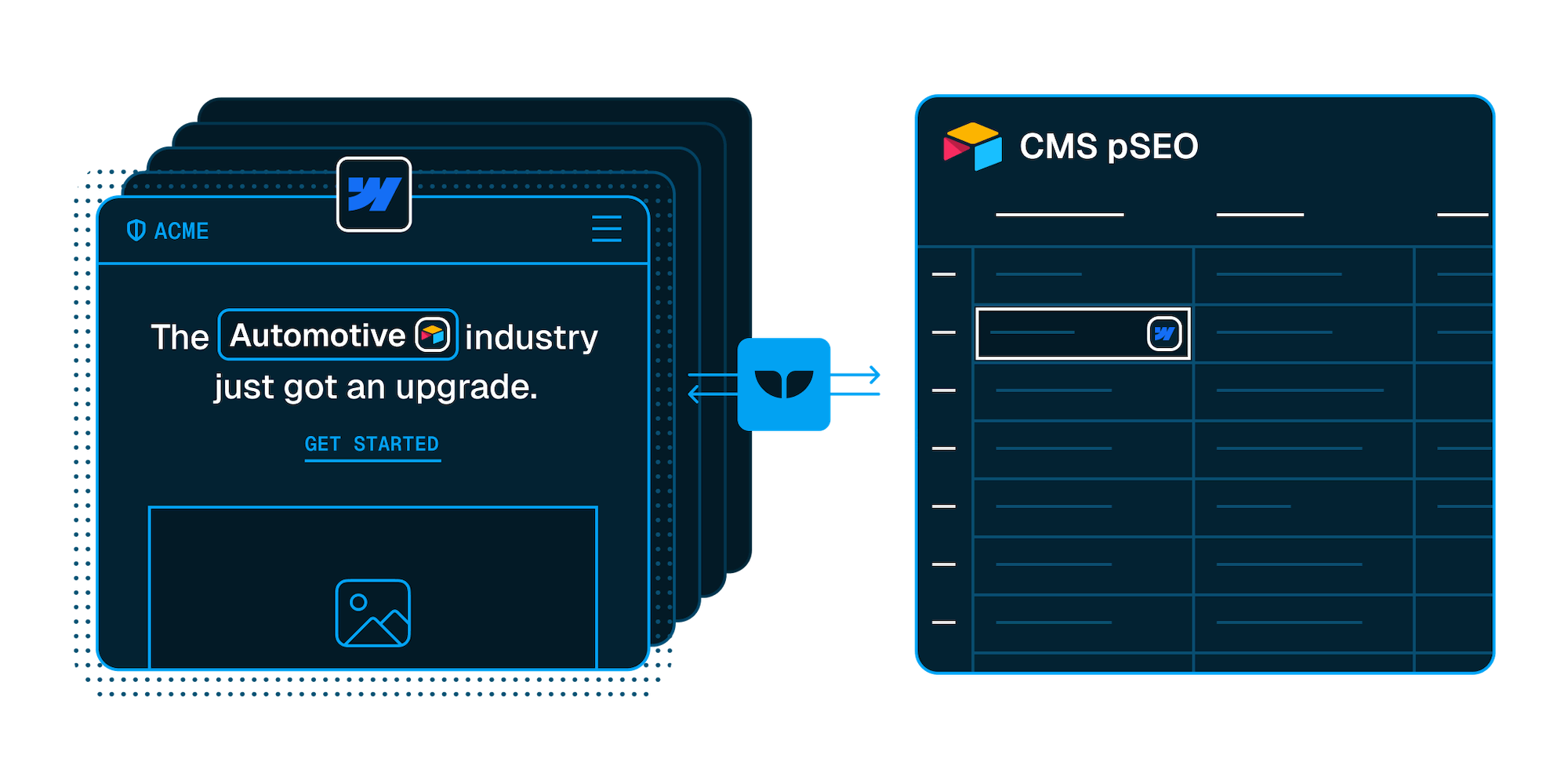 ACME

The Automotive industry just got an upgrade.

GET STARTED

CMS pSEO